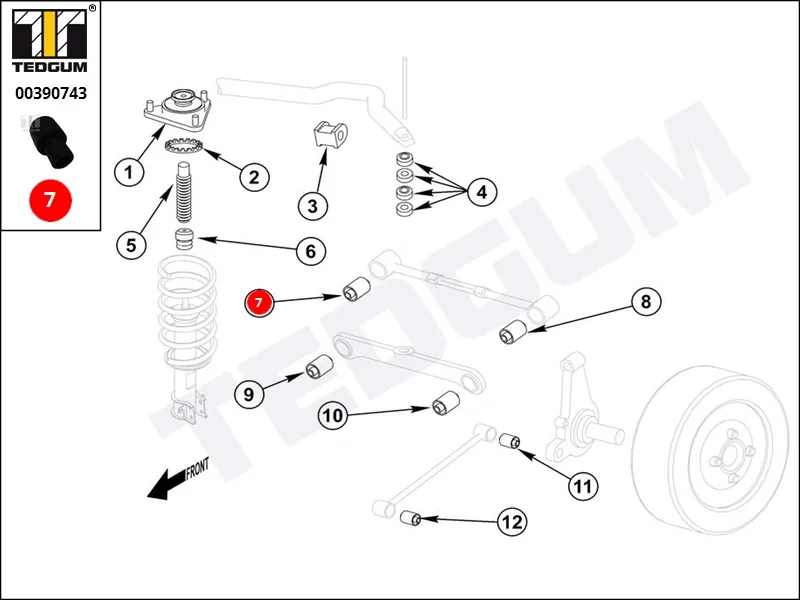 ®
TEDGUM
00390743
7

1
2
3
4
5
6
7
8
9
10
11
12
FRONT
TEDGUM