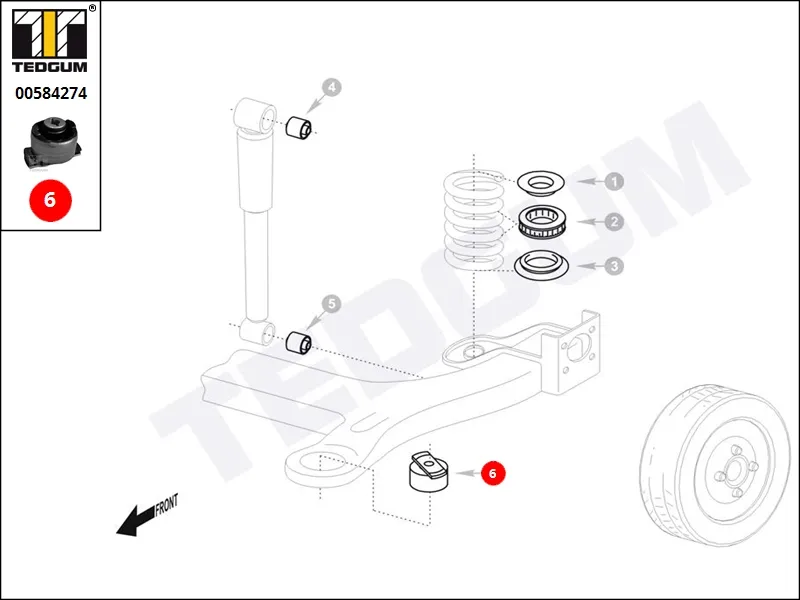 ®
TEDGUM
00584274
6
4
1
2
3
5
TEDGUM
6
FRONT