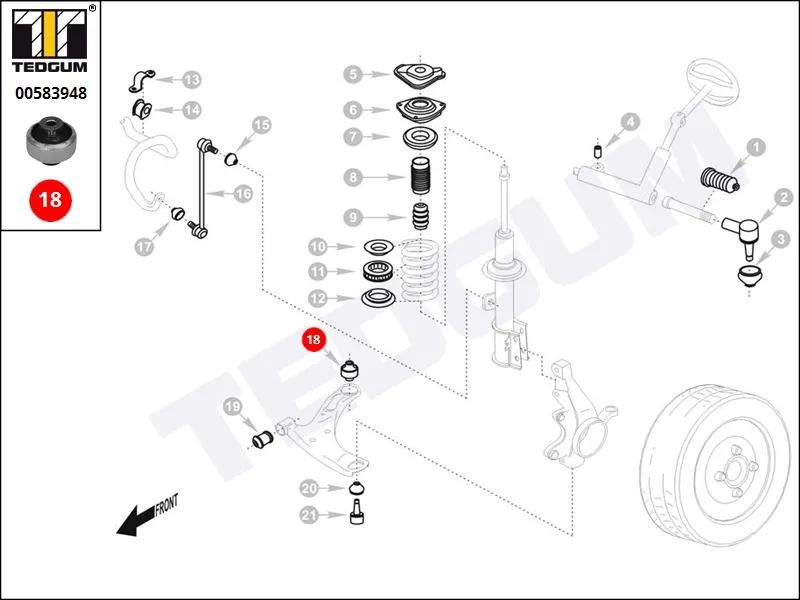 ®
TEDGUM
00583948
18

13
14
15
16
17
5
6
7
8
9
10
11
12
4
1
2
3
18
19
20
21
FRONT
TEDGUM