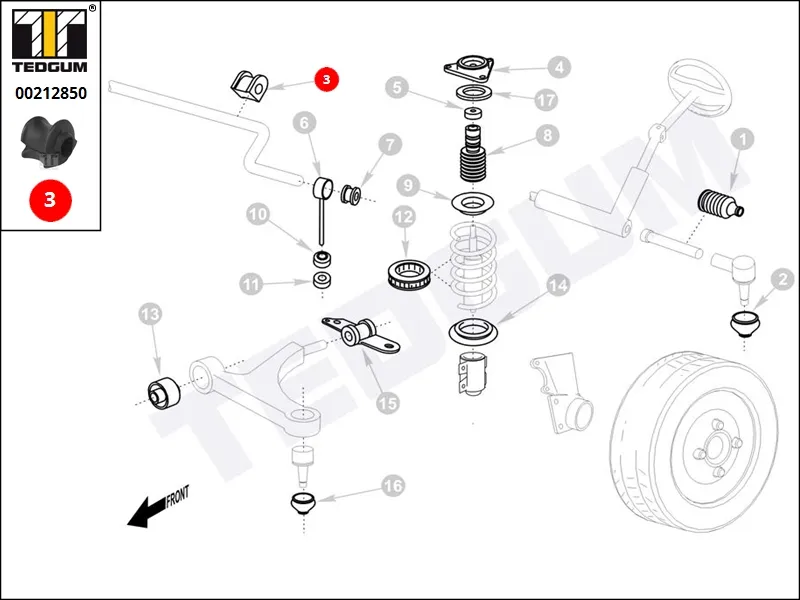 ®
TEDGUM
00212850
3

3
4
5
17
6
7
8
1
9
10
12
11
14
2
13
15
16
FRONT
TEDGUM