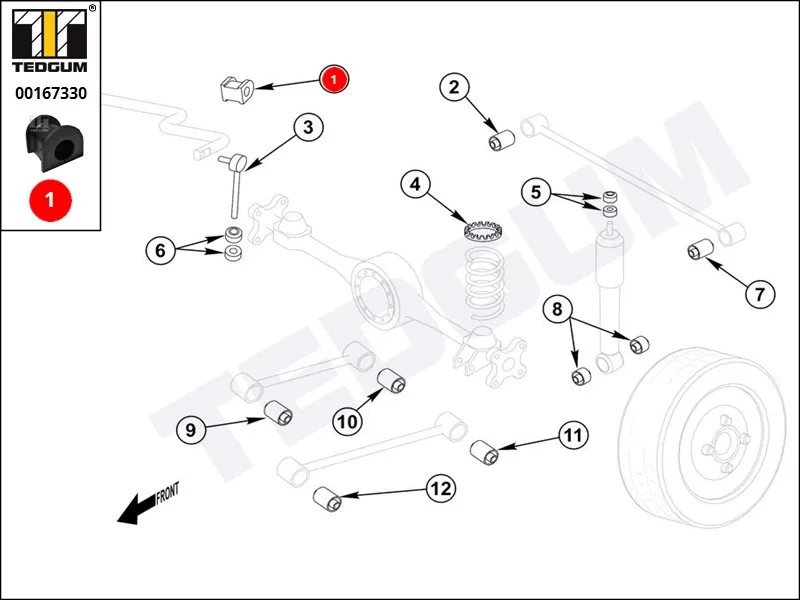 ®
TEDGUM
00167330
1
1
2
3
4
5
6
7
8
9
10
11
12
FRONT
TEDGUM