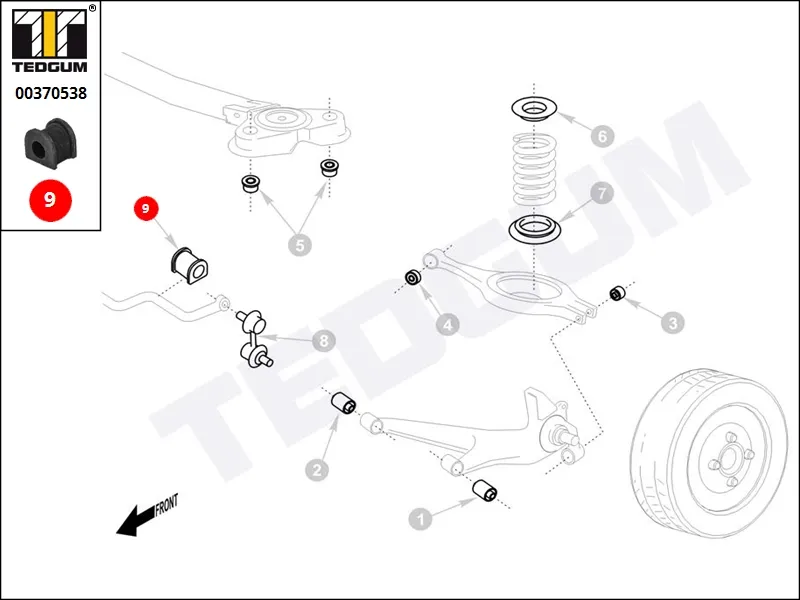 ®
TEDGUM
00370538
9
9
5
6
7
4
3
8
2
1
FRONT
TEDGUM