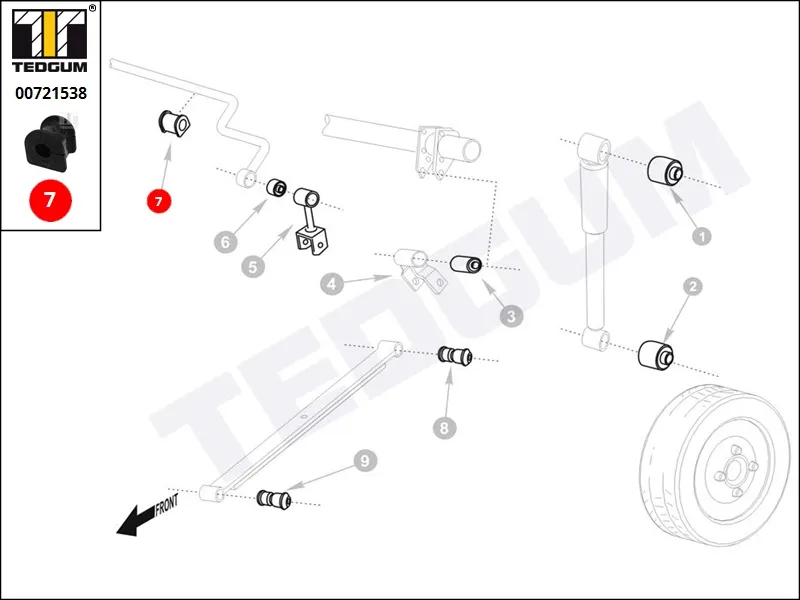 ®
TEDGUM
00721538
7
7
6
5
4
3
1
2
8
9
FRONT
TEDGUM